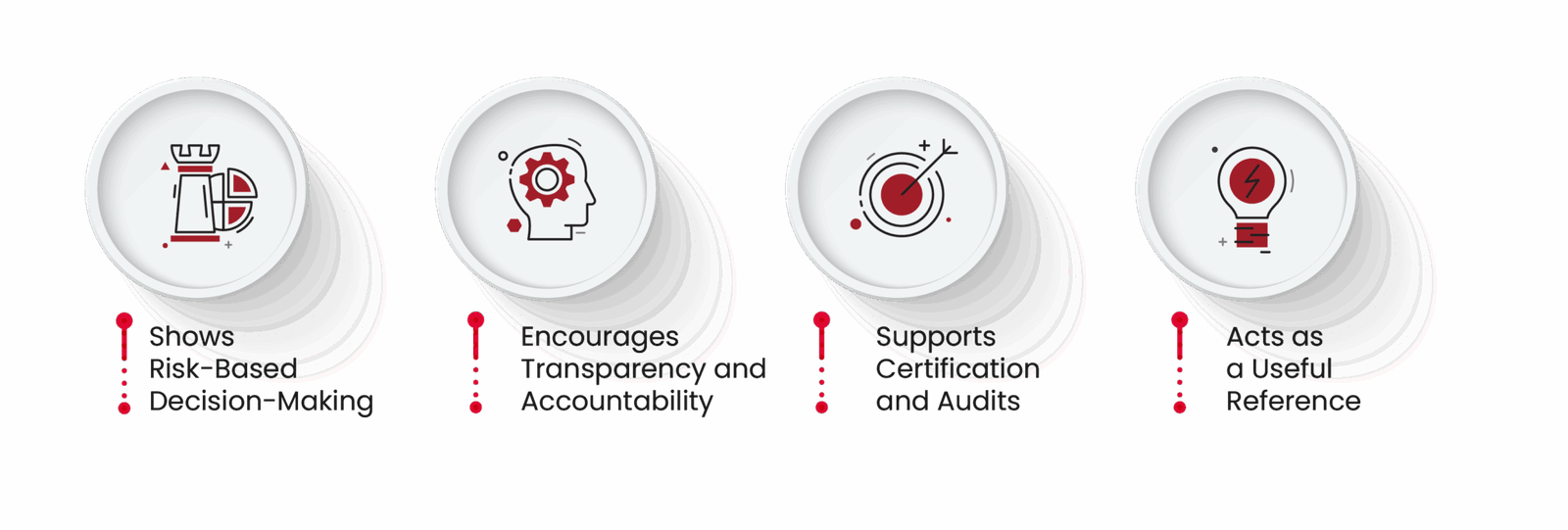 Shows Risk-Based Decision-Making

Encourages Transparency and Accountability

Supports Certification and Audits

Acts as a Useful Reference