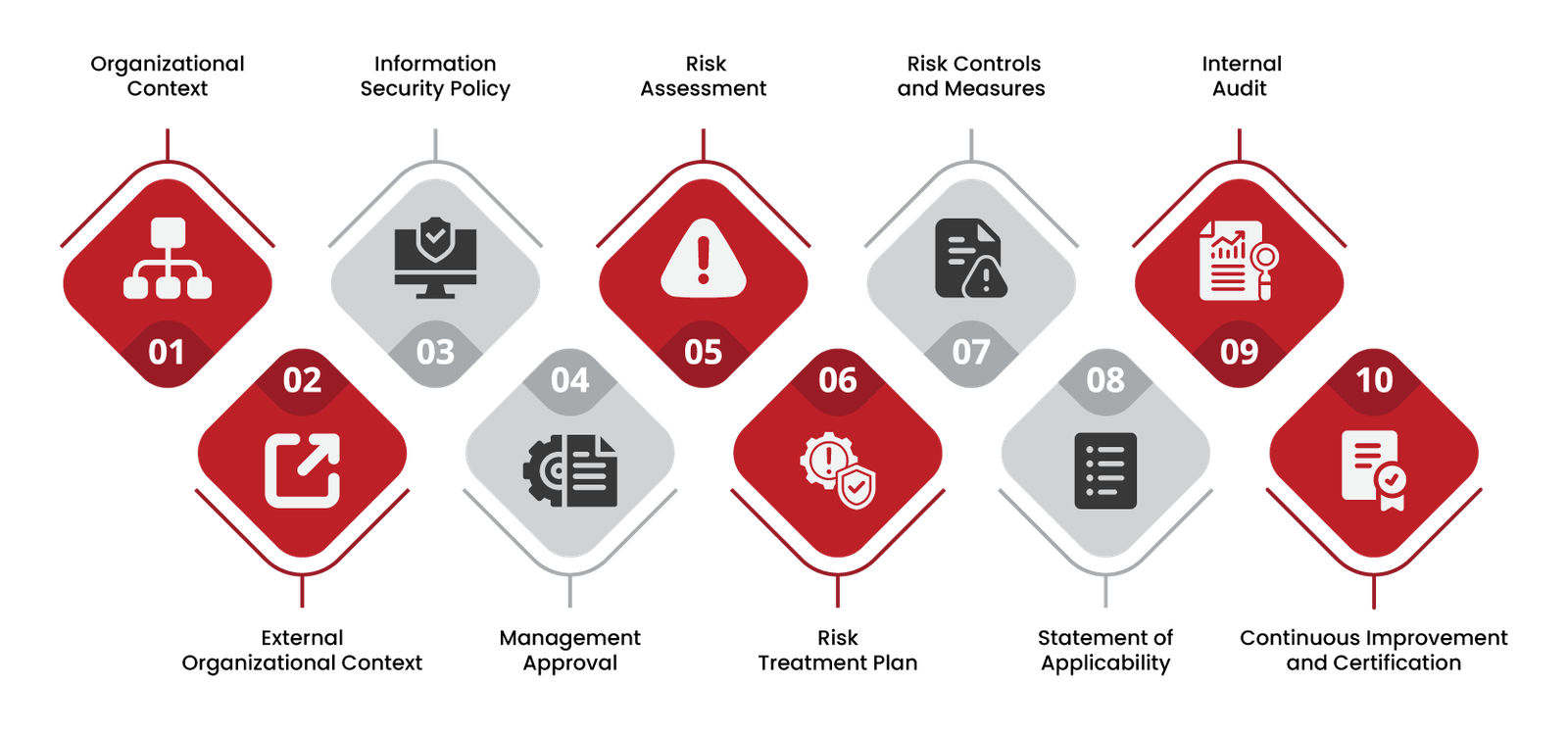 Organizational Context

01

02

External Organizational Context

Information Security Policy

03

04

Management Approval

Risk Assessment

05

06

Risk Treatment Plan

Risk Controls and Measures

07

08

Statement of Applicability

Internal Audit

09

10

Continuous Improvement and Certification