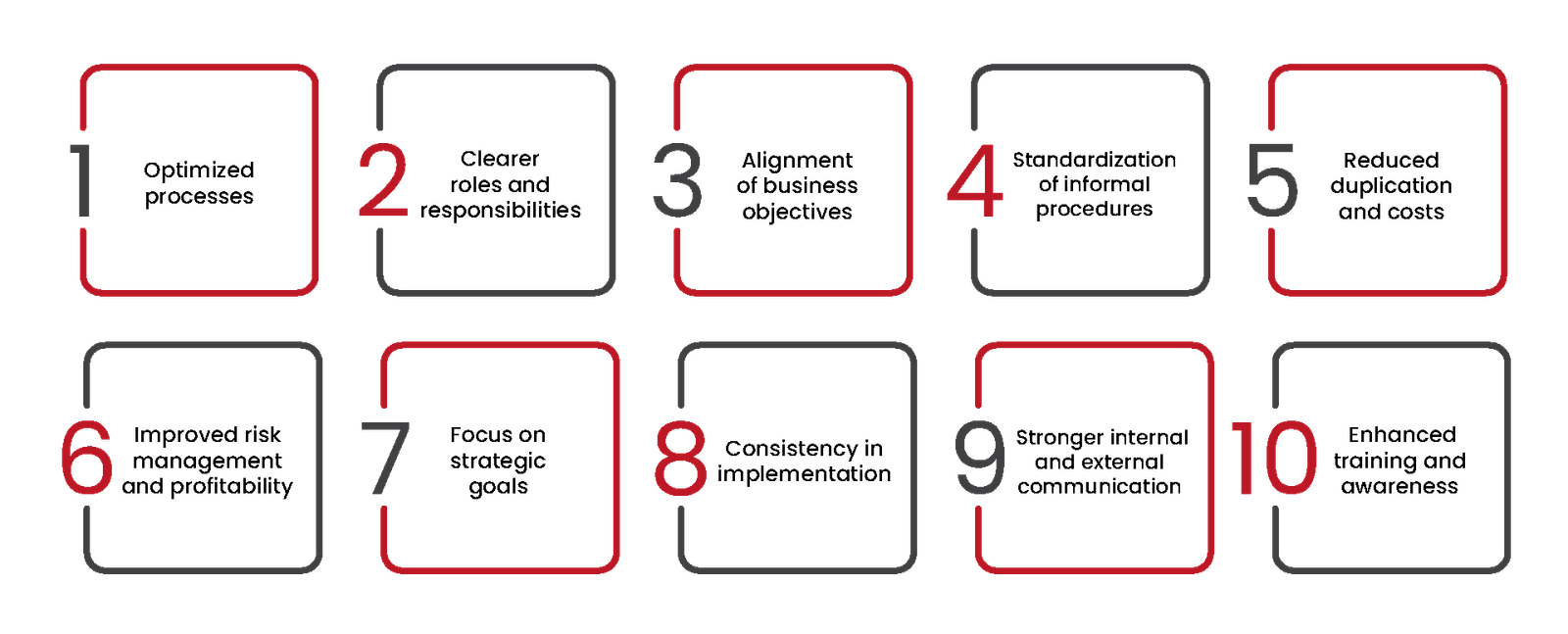 1 Optimized processes

2 Clearer roles and responsibilities

3 Alignment of business objectives

4 Standardization of informal procedures

5 Reduced duplication and costs

6 Improved risk management and profitability

7 Focus on strategic goals

8 Consistency in implementation

9 Stronger internal and external communication

10 Enhanced training and awareness