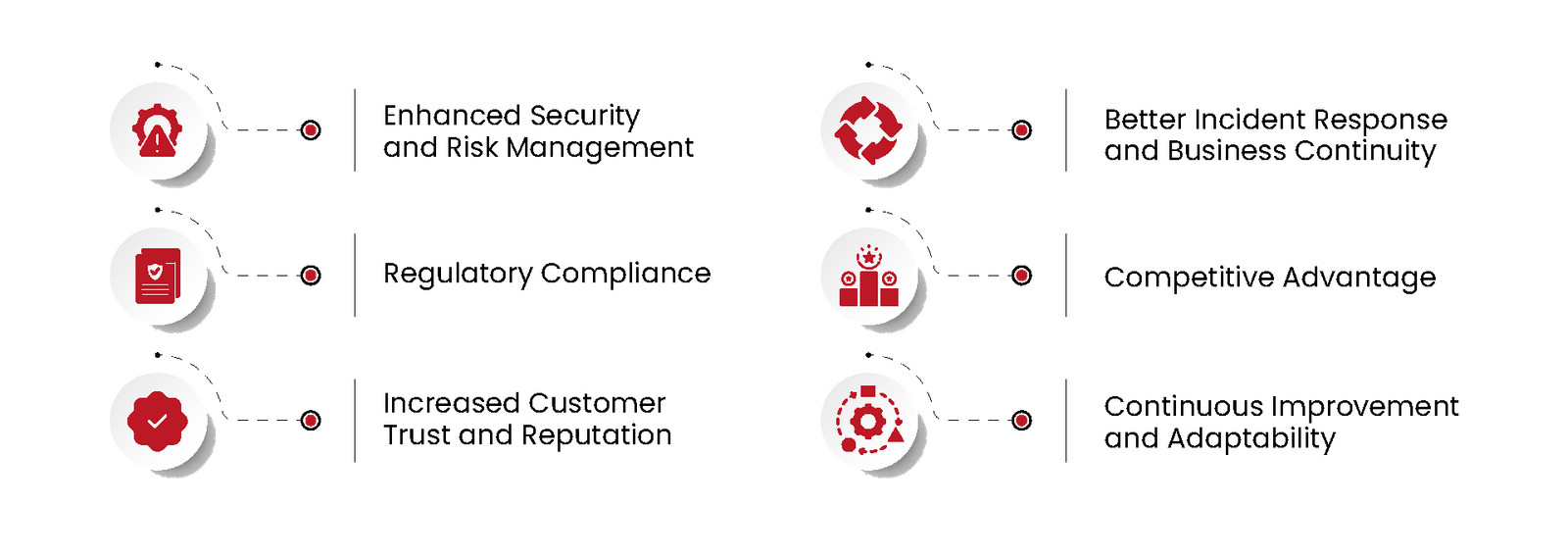 Enhanced Security and Risk Management

Regulatory Compliance

Increased Customer Trust and Reputation

Better Incident Response and Business Continuity

Competitive Advantage

Continuous Improvement and Adaptability