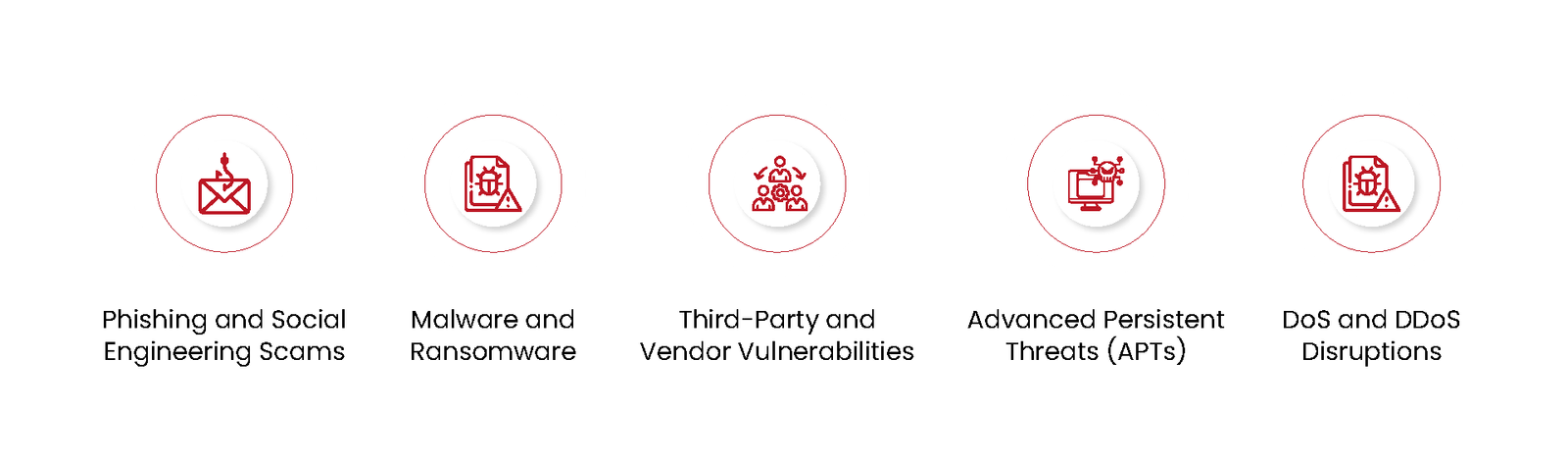 Phishing and Social Engineering Scams

Malware and Ransomware

Third-Party and Vendor Vulnerabilities

Advanced Persistent Threats (APTs)

DoS and DDoS Disruptions