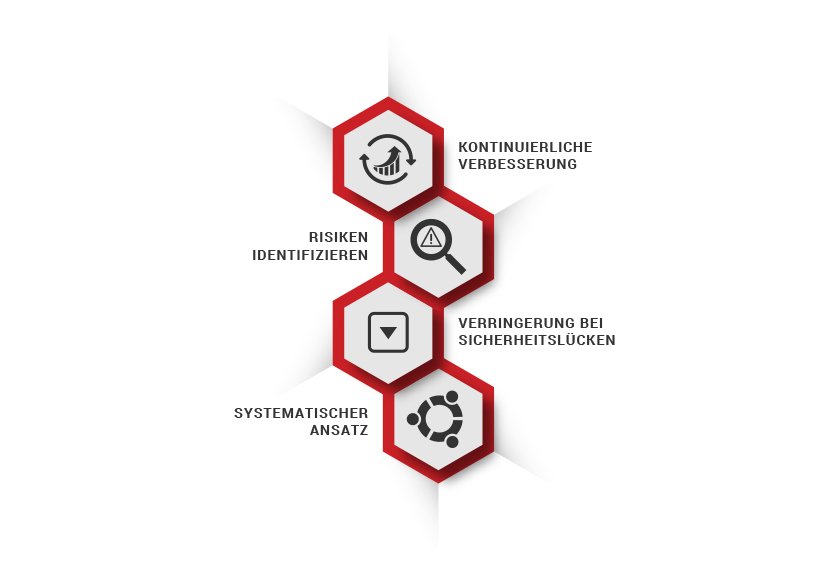 KONTINUIERLICHE VERBESSERUNG

RISIKEN IDENTIFIZIEREN

VERRINGERUNG BEI SICHERHEITSLÜCKEN

SYSTEMATISCHER ANSATZ